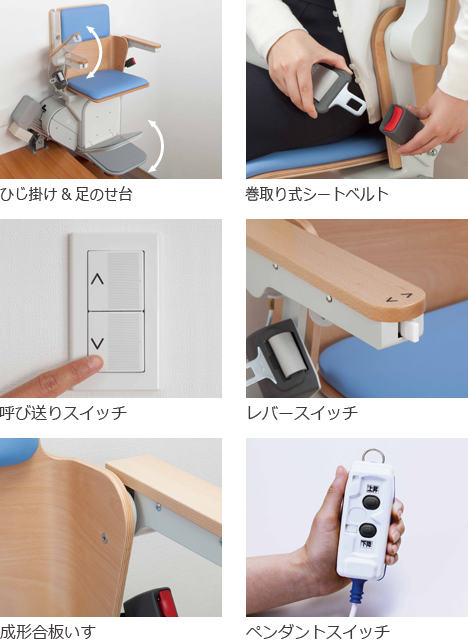 ひじ掛け & 足のせ台

巻取り式シートベルト

呼び送りスイッチ

レバースイッチ

成形合板いす

上昇

下降

ペンダントスイッチ